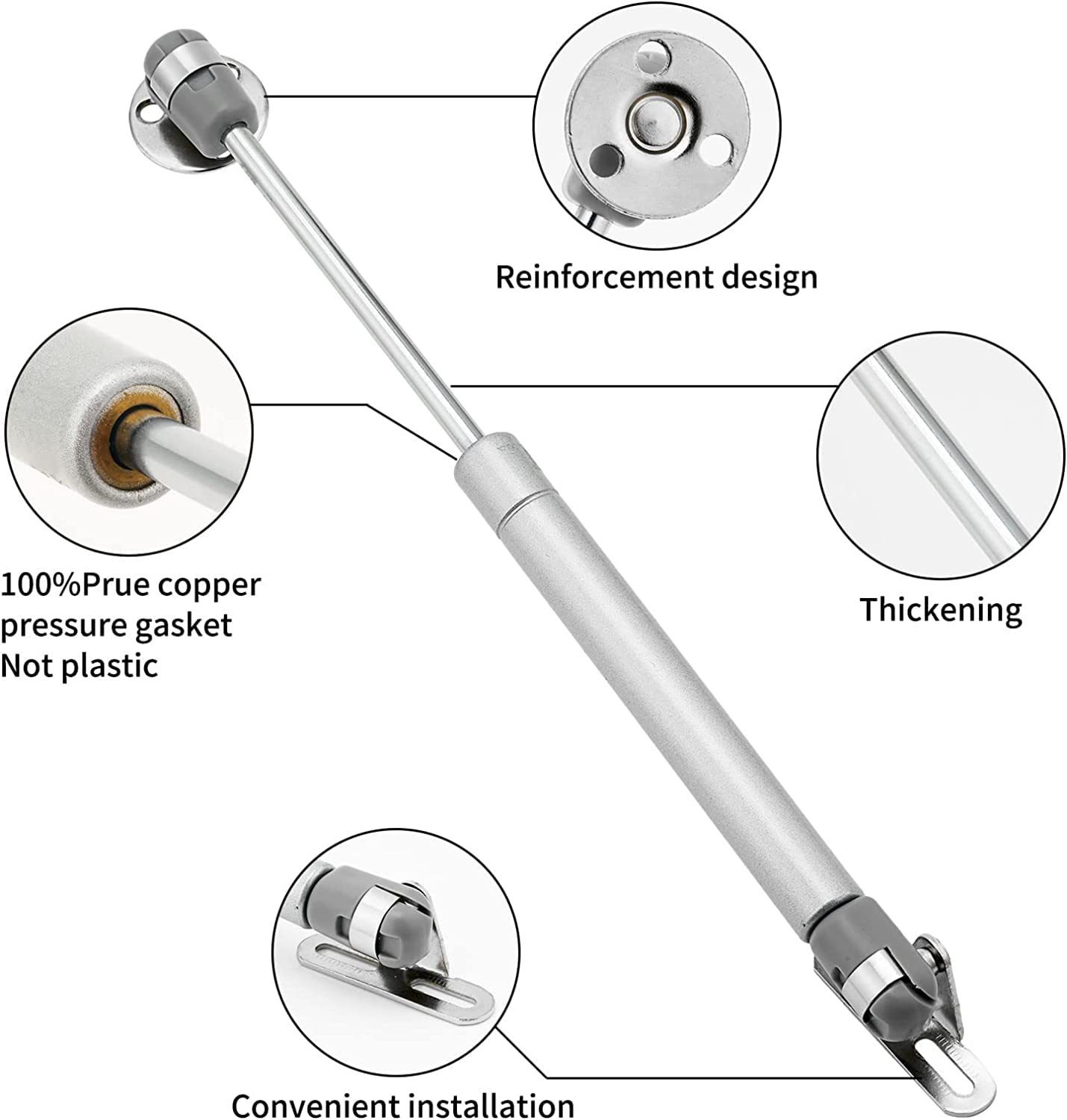 Reinforcement design

100%Prue copper
pressure gasket
Not plastic

Thickening

Convenient installation