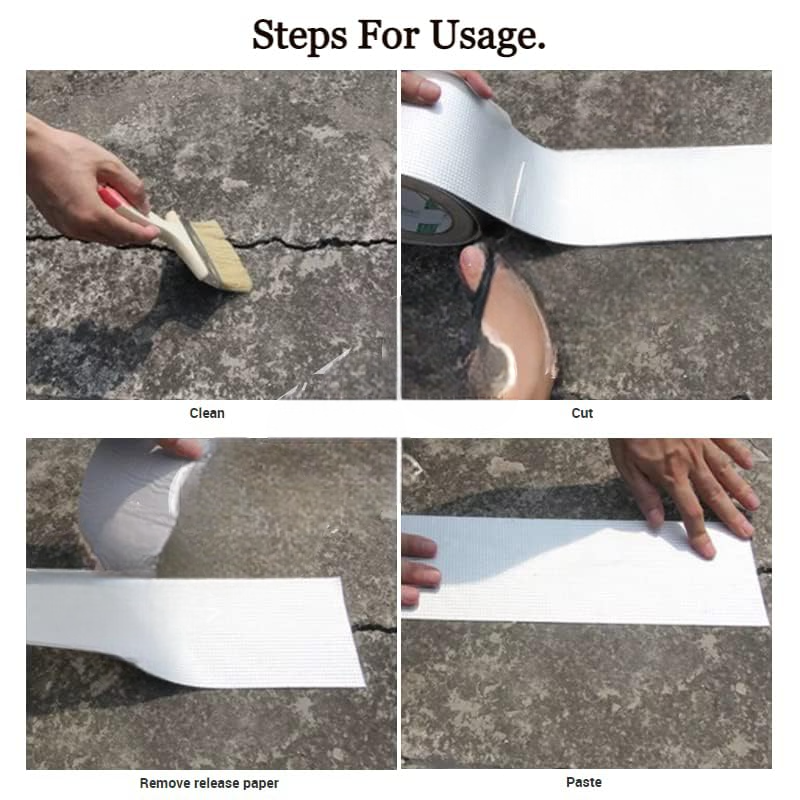 Steps For Usage.

Clean

Cut

Remove release paper

Paste