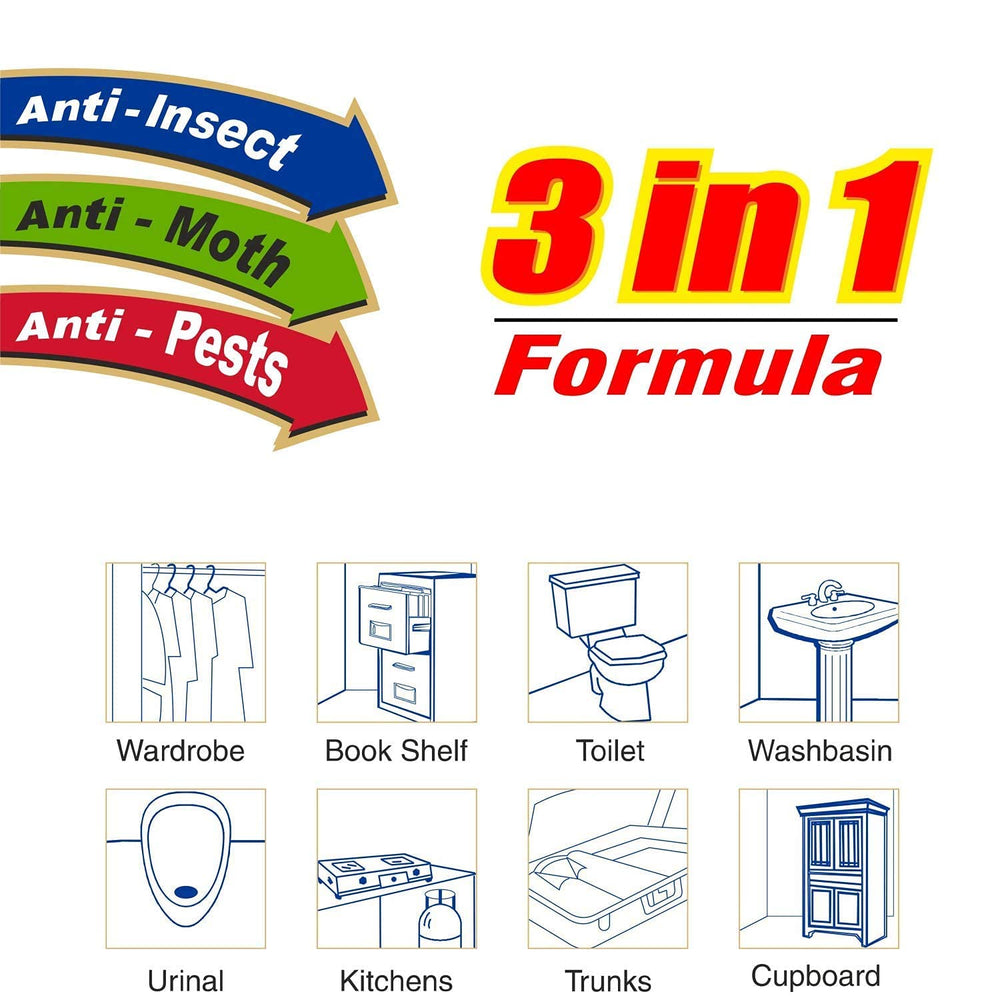 Anti - Insect
Anti - Moth
Anti - Pests

3 in 1
Formula

Wardrobe
Book Shelf
Toilet
Washbasin

Urinal
Kitchens
Trunks
Cupboard